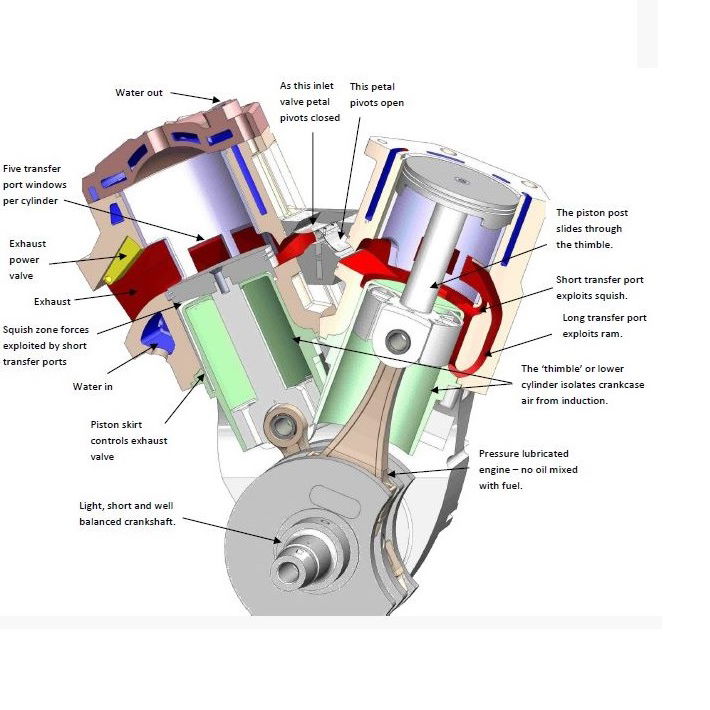 Water out

As this inlet valve petal pivots closed

This petal pivots open

Five transfer port windows per cylinder

Exhaust power valve

Exhaust

Squish zone forces exploited by short transfer ports

Water in

Piston skirt controls exhaust valve

Light, short and well balanced crankshaft.

The piston post slides through the thimble.

Short transfer port exploits squish.

Long transfer port exploits ram.

The 'thimble' or lower cylinder isolates crankcase air from induction.

Pressure lubricated engine – no oil mixed with fuel.