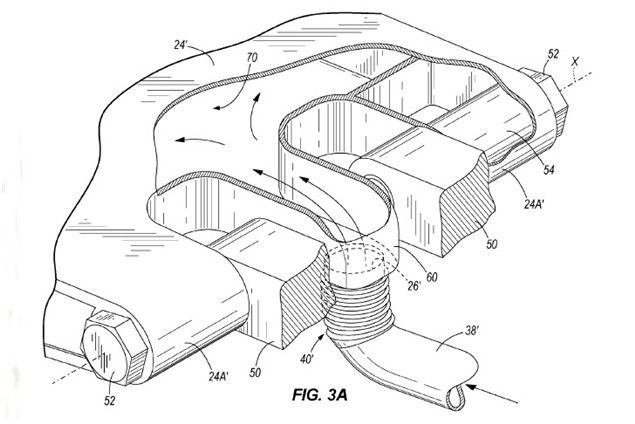 24'
70
52
X
54
24A'
50
60
26'
38'
40'
50
24A'
52
FIG. 3A