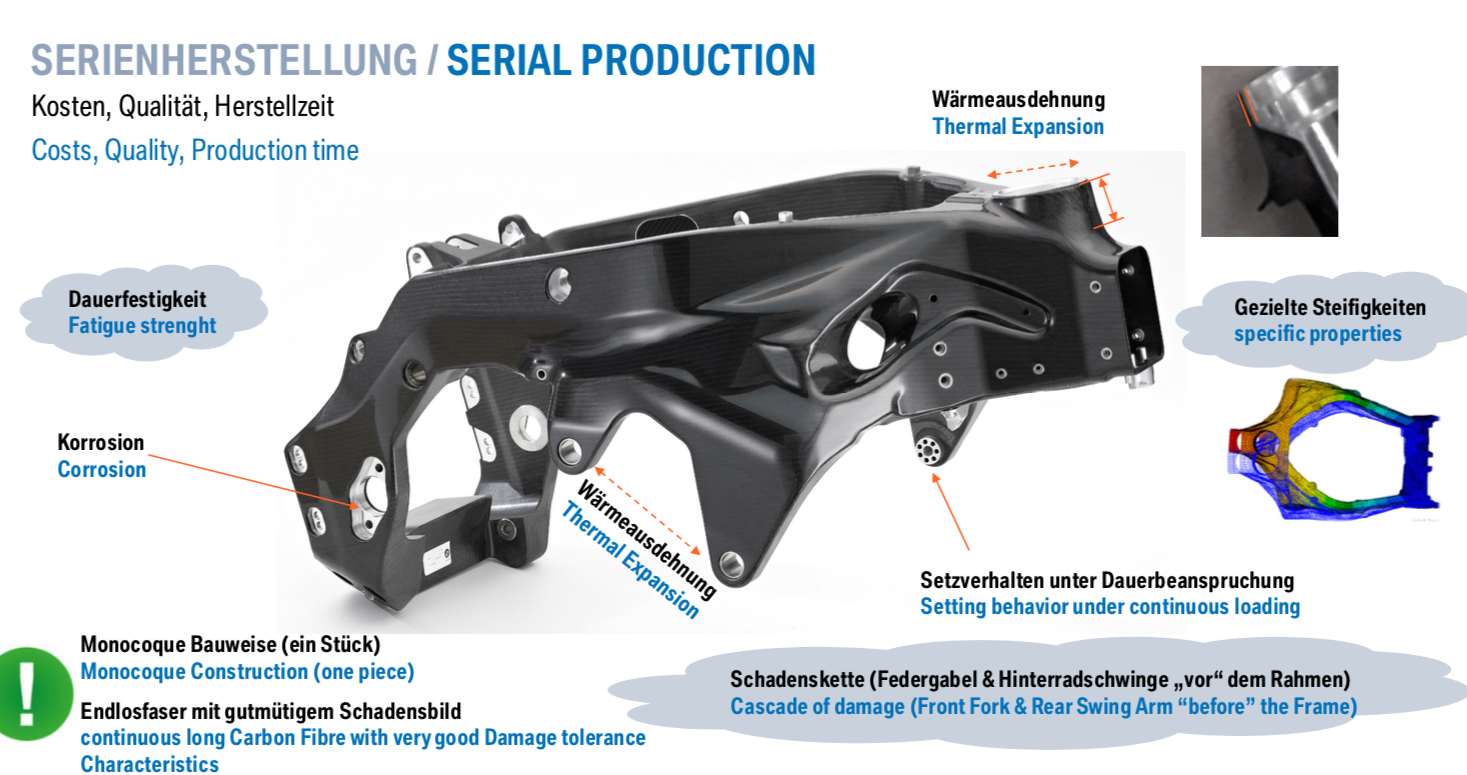 SERIENHERSTELLUNG / SERIAL PRODUCTION
Kosten, Qualität, Herstellzeit
Costs, Quality, Production time

Wärmeausdehnung
Thermal Expansion

Dauerfestigkeit
Fatigue strenght

Gezielte Steifigkeiten
specific properties

Korrosion
Corrosion

Wärmeausdehnung
Thermal Expansion

Setzverhalten unter Dauerbeanspruchung
Setting behavior under continuous loading

!

Monocoque Bauweise (ein Stück)
Monocoque Construction (one piece)

Endlosfaser mit gutmütigem Schadensbild
continuous long Carbon Fibre with very good Damage tolerance Characteristics

Schadenskette (Federgabel & Hinterradschwinge „vor“ dem Rahmen)
Cascade of damage (Front Fork & Rear Swing Arm “before” the Frame)